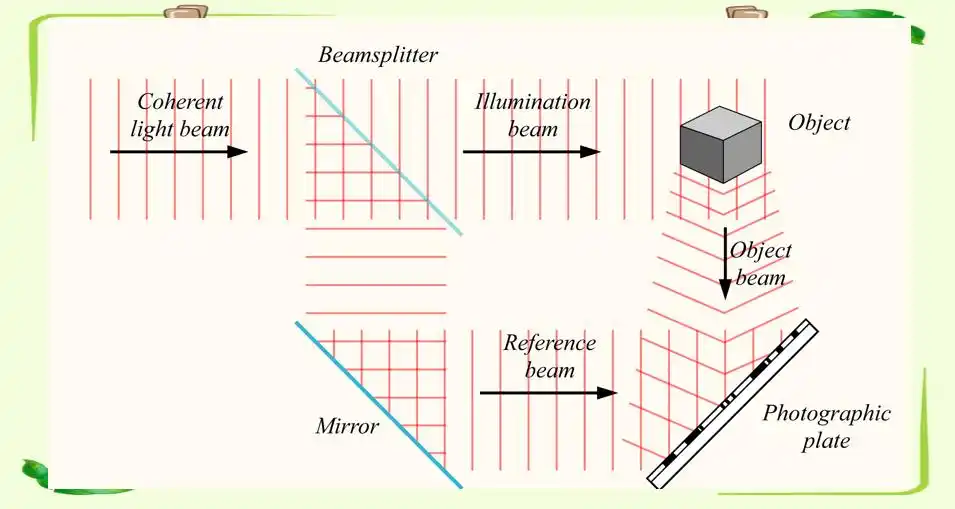 Beamsplitter

Coherent light beam

Illumination beam

Object

Object beam

Reference beam

Mirror

Photographic plate