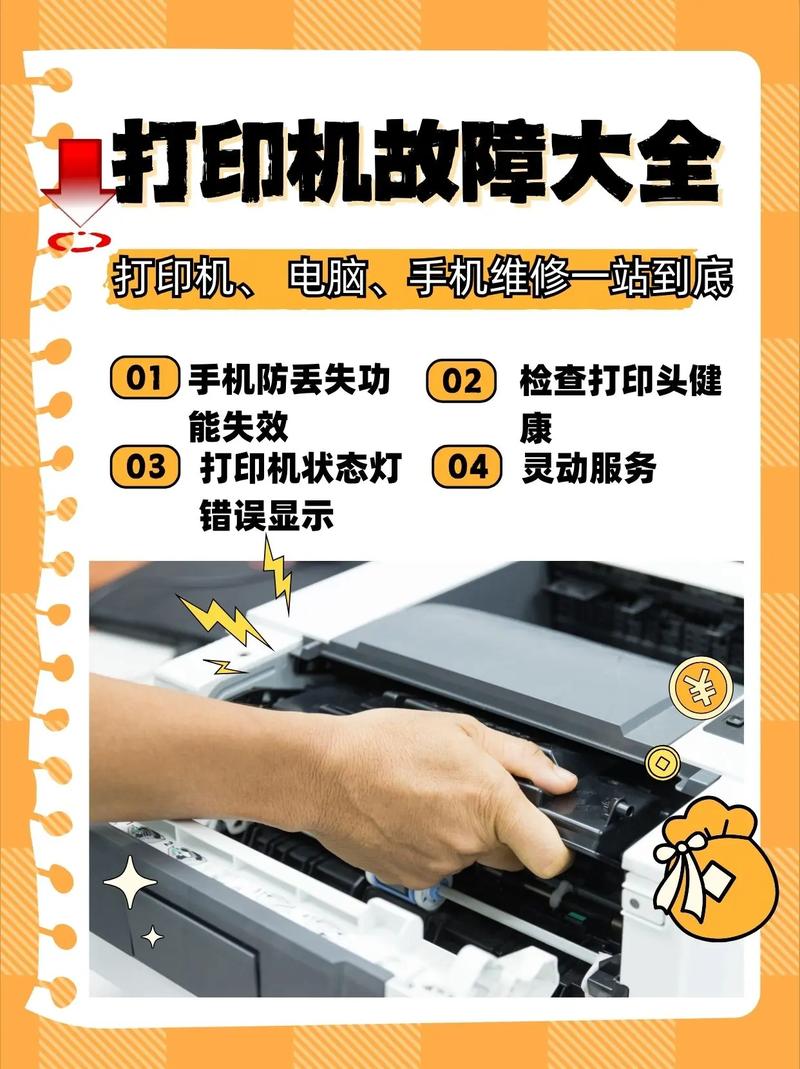 打印机故障大全

打印机、电脑、手机维修一站到底

01 手机防丢失功能失效

02 检查打印头健康

03 打印机状态灯错误显示

04 灵动服务

¥